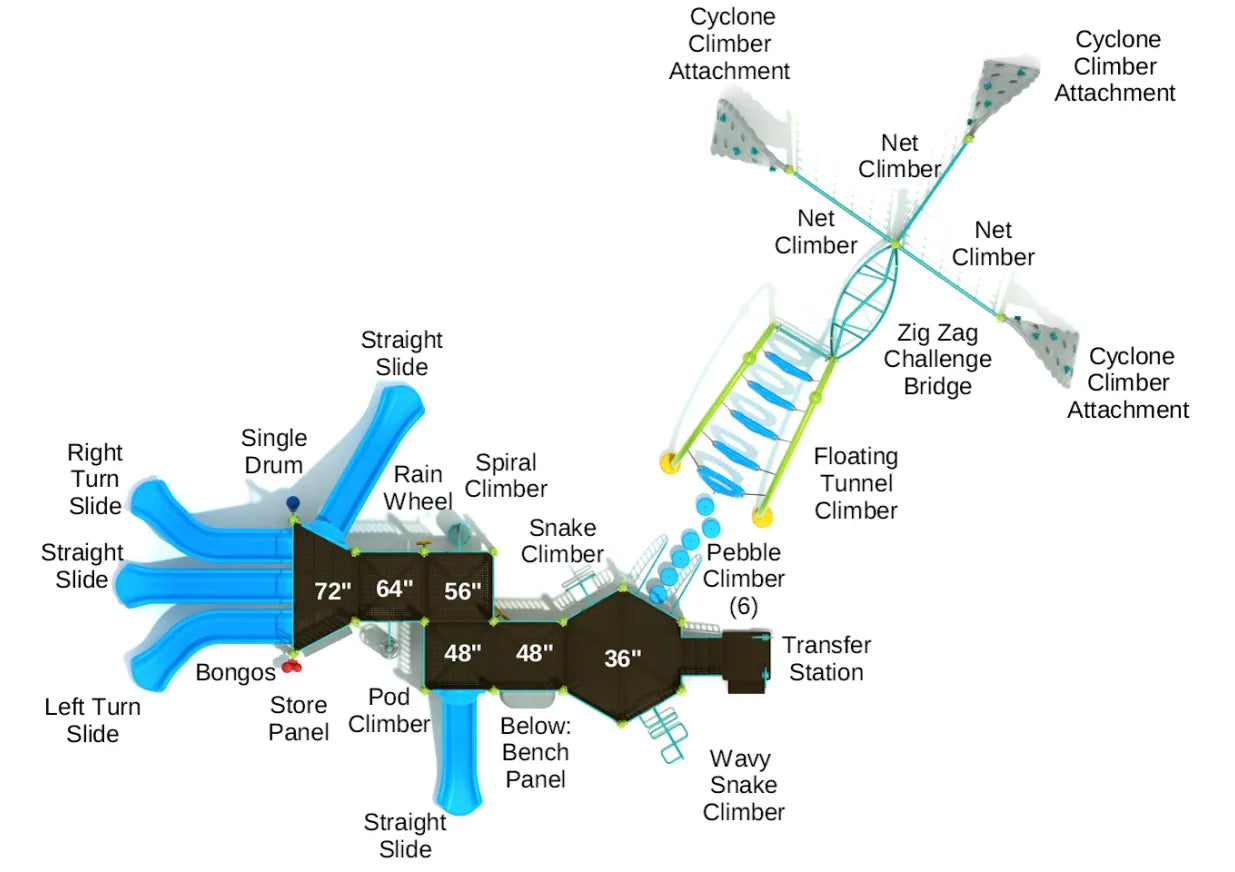 Cyclone Climber Attachment

Cyclone Climber Attachment

Net Climber

Net Climber

Net Climber

Zig Zag Challenge Bridge

Cyclone Climber Attachment

Straight Slide

Single Drum

Right Turn Slide

Rain Wheel

Spiral Climber

Floating Tunnel Climber

Straight Slide

Snake Climber

Pebble Climber (6)

72"

64"

56"

48"

48"

36"

Transfer Station

Bongos

Left Turn Slide

Store Panel

Pod Climber

Below: Bench Panel

Wavy Snake Climber

Straight Slide