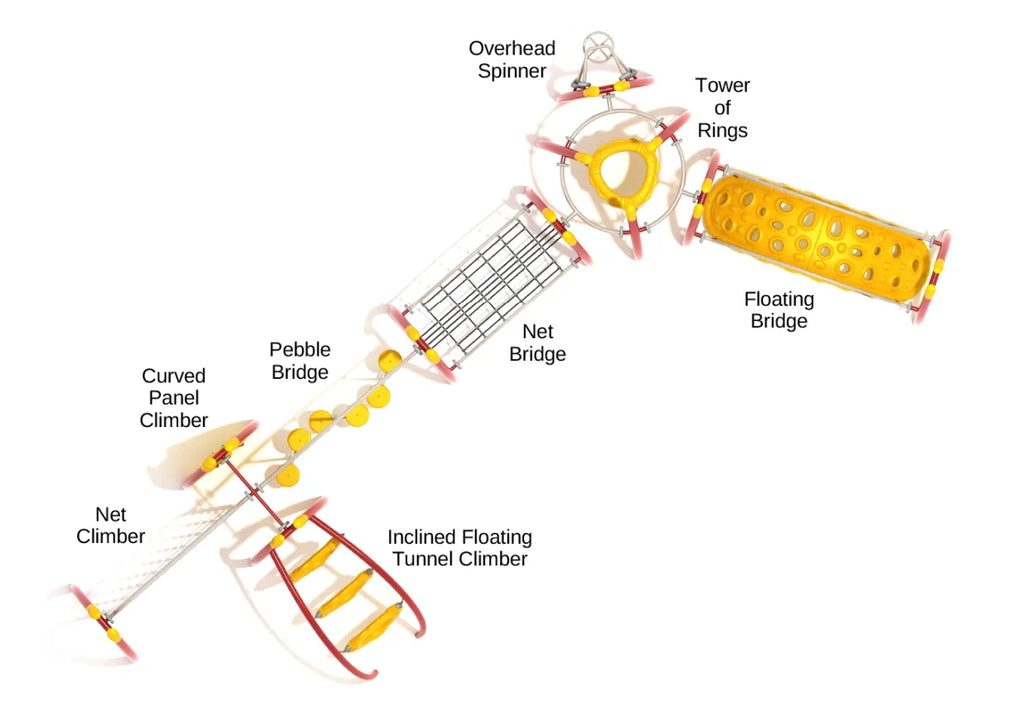 Overhead Spinner

Tower of Rings

Floating Bridge

Net Bridge

Pebble Bridge

Curved Panel Climber

Net Climber

Inclined Floating Tunnel Climber