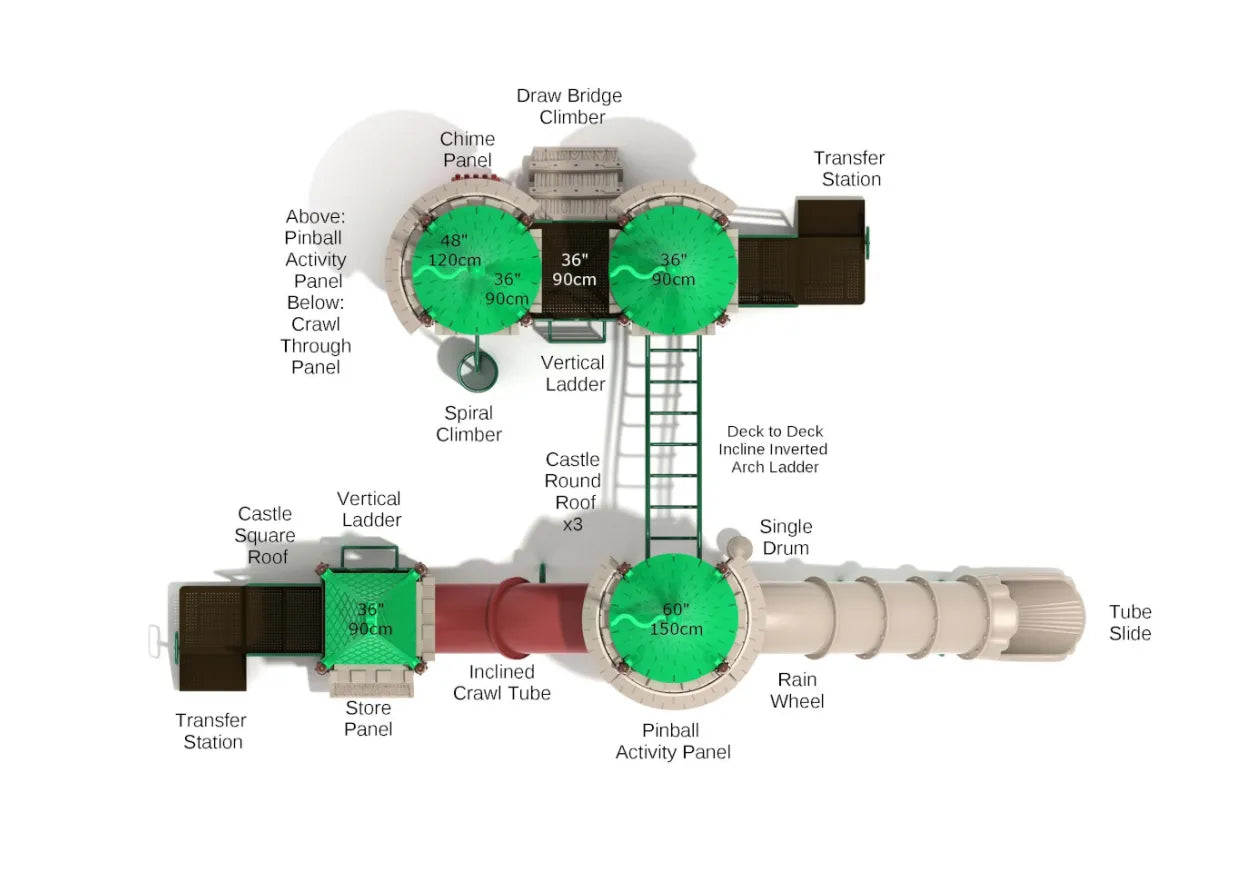 Draw Bridge Climber

Chime Panel

Transfer Station

Above: Pinball Activity Panel Below: Crawl Through Panel

48"
120cm

36"
90cm

36"
90cm

36"
90cm

Vertical Ladder

Spiral Climber

Deck to Deck Incline Inverted Arch Ladder

Castle Round Roof x3

Castle Square Roof

Vertical Ladder

Single Drum

36"
90cm

60"
150cm

Tube Slide

Inclined Crawl Tube

Rain Wheel

Transfer Station

Store Panel

Pinball Activity Panel