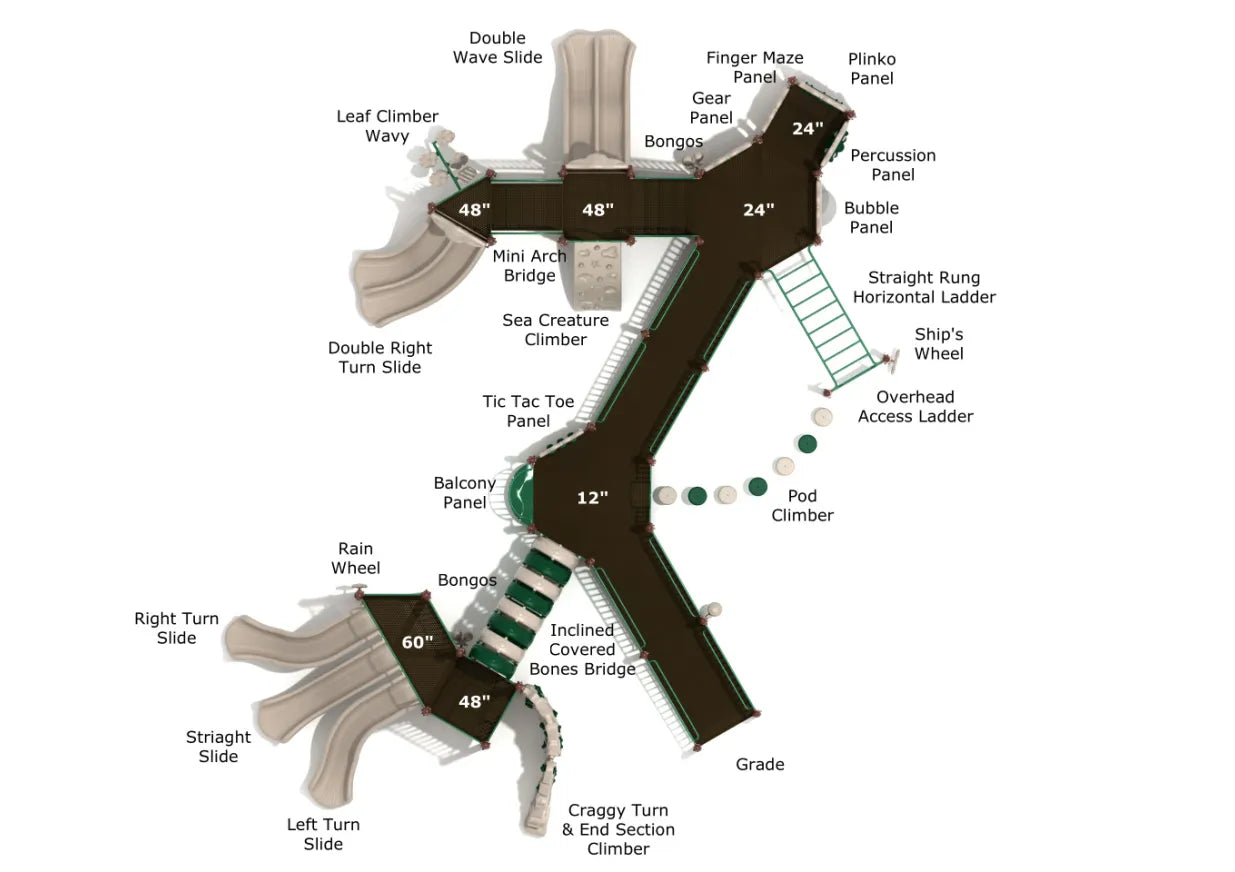 Double Wave Slide

Finger Maze Panel

Plinko Panel

Leaf Climber Wavy

Gear Panel

Bongos

24"

Percussion Panel

48"

48"

24"

Bubble Panel

Mini Arch Bridge

Straight Rung Horizontal Ladder

Sea Creature Climber

Ship's Wheel

Double Right Turn Slide

Overhead Access Ladder

Tic Tac Toe Panel

Balcony Panel

12"

Pod Climber

Rain Wheel

Bongos

Right Turn Slide

60"

Inclined Covered Bones Bridge

48"

Striaght Slide

Grade

Left Turn Slide

Craggy Turn & End Section Climber