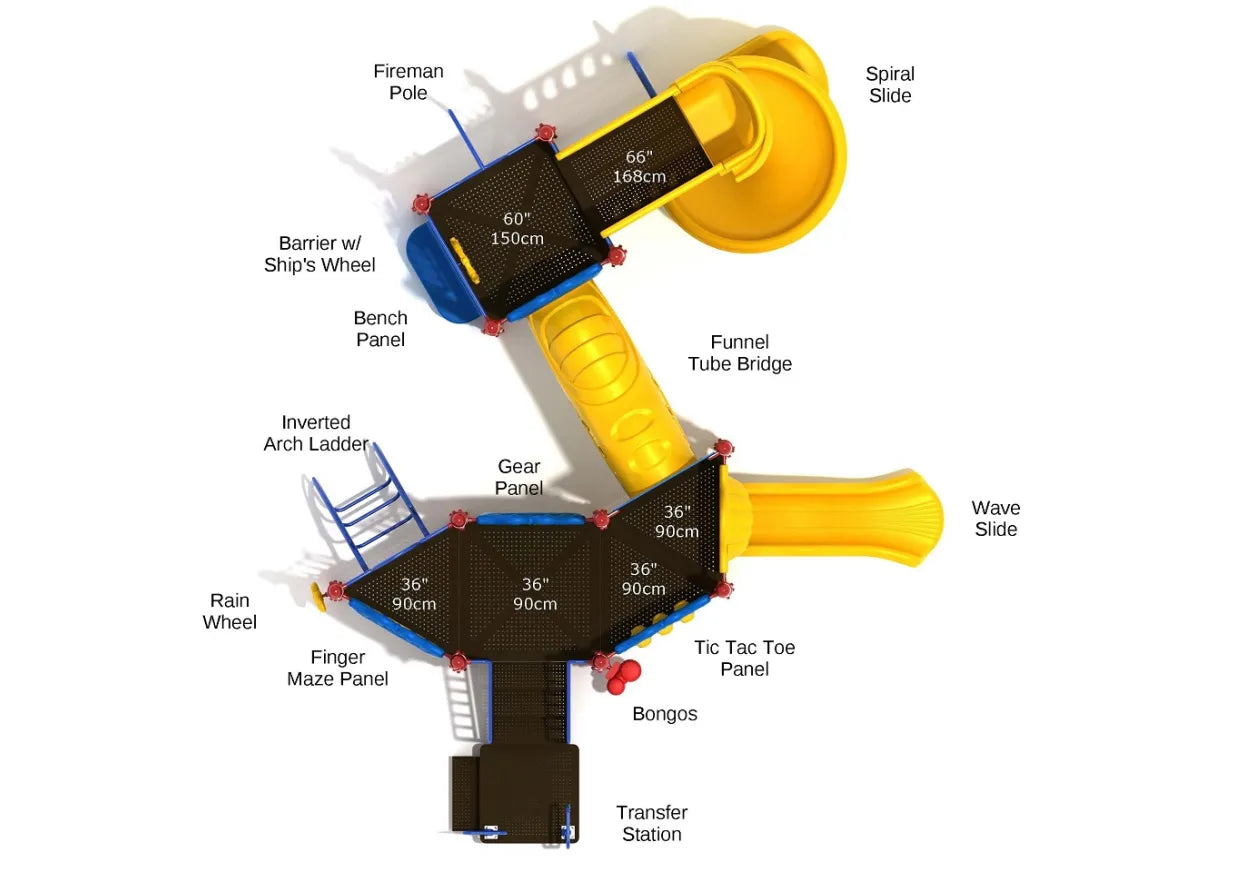 Fireman Pole

Spiral Slide

66" 168cm

60" 150cm

Barrier w/ Ship's Wheel

Bench Panel

Funnel Tube Bridge

Inverted Arch Ladder

Gear Panel

36" 90cm

Wave Slide

36" 90cm

36" 90cm

36" 90cm

Rain Wheel

Finger Maze Panel

Tic Tac Toe Panel

Bongos

Transfer Station